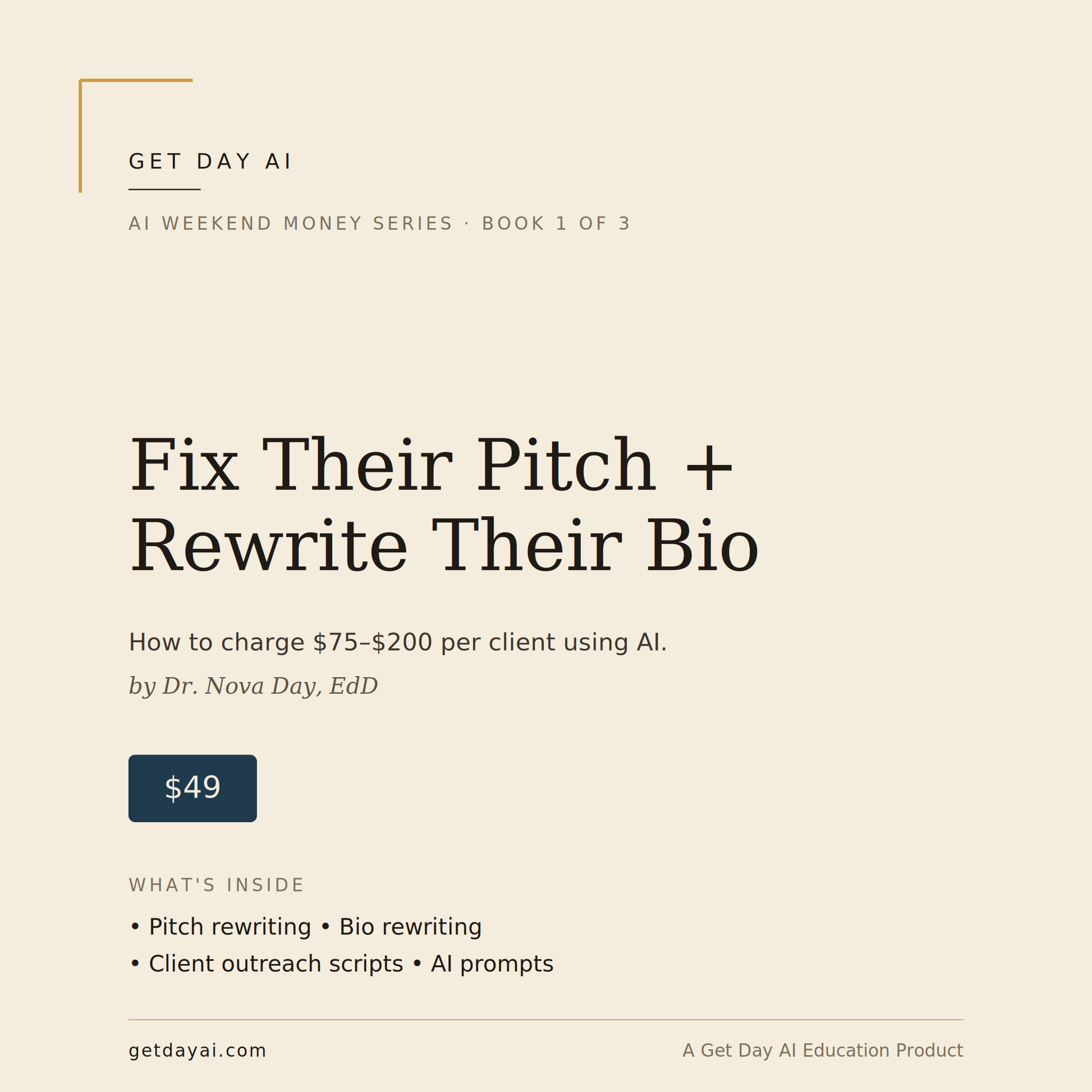 GET DAY AI

AI WEEKEND MONEY SERIES · BOOK 1 OF 3

Fix Their Pitch +
Rewrite Their Bio

How to charge $75–$200 per client using AI.

by Dr. Nova Day, EdD

$49

WHAT'S INSIDE

• Pitch rewriting • Bio rewriting
• Client outreach scripts • AI prompts

getdayai.com

A Get Day AI Education Product